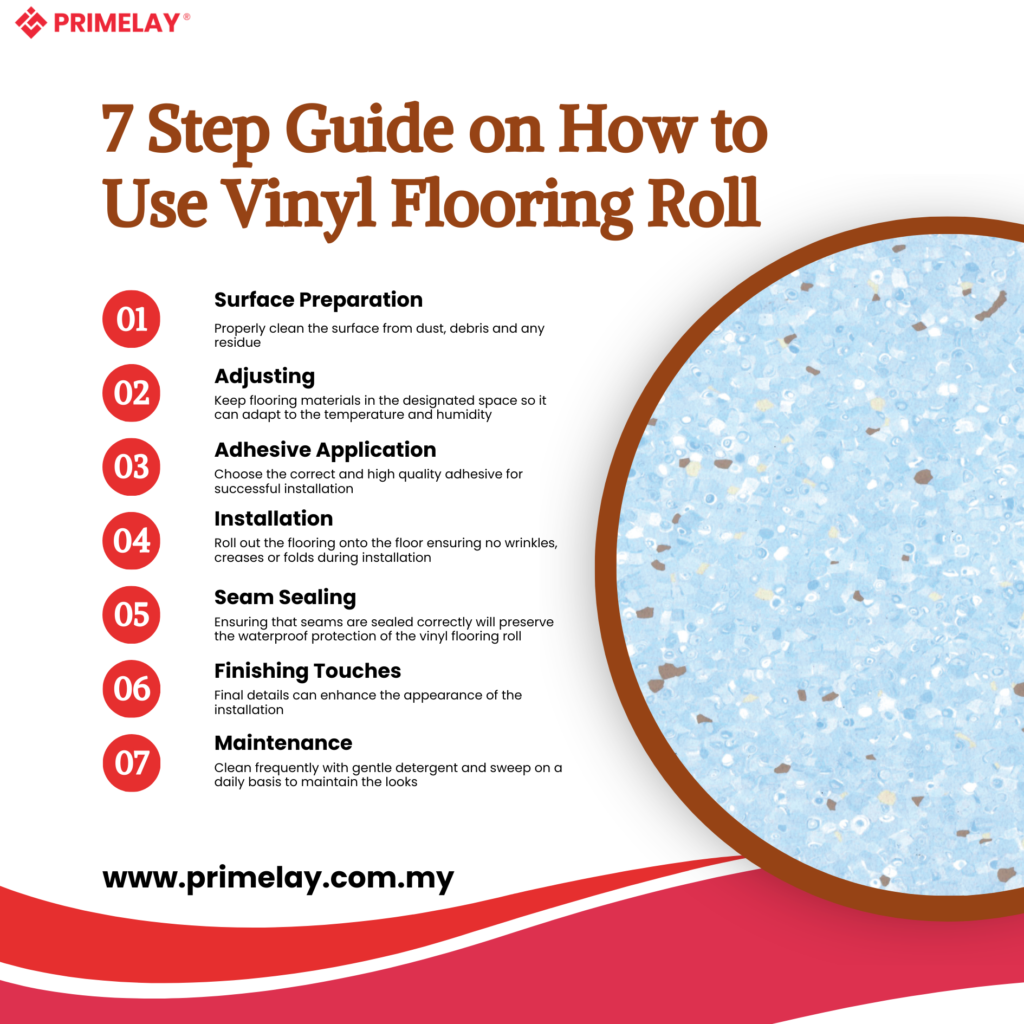 PRIMELAY®

7 Step Guide on How to Use Vinyl Flooring Roll

01
Surface Preparation
Properly clean the surface from dust, debris and any residue

02
Adjusting
Keep flooring materials in the designated space so it can adapt to the temperature and humidity

03
Adhesive Application
Choose the correct and high quality adhesive for successful installation

04
Installation
Roll out the flooring onto the floor ensuring no wrinkles, creases or folds during installation

05
Seam Sealing
Ensuring that seams are sealed correctly will preserve the waterproof protection of the vinyl flooring roll

06
Finishing Touches
Final details can enhance the appearance of the installation

07
Maintenance
Clean frequently with gentle detergent and sweep on a daily basis to maintain the looks

www.primelay.com.my